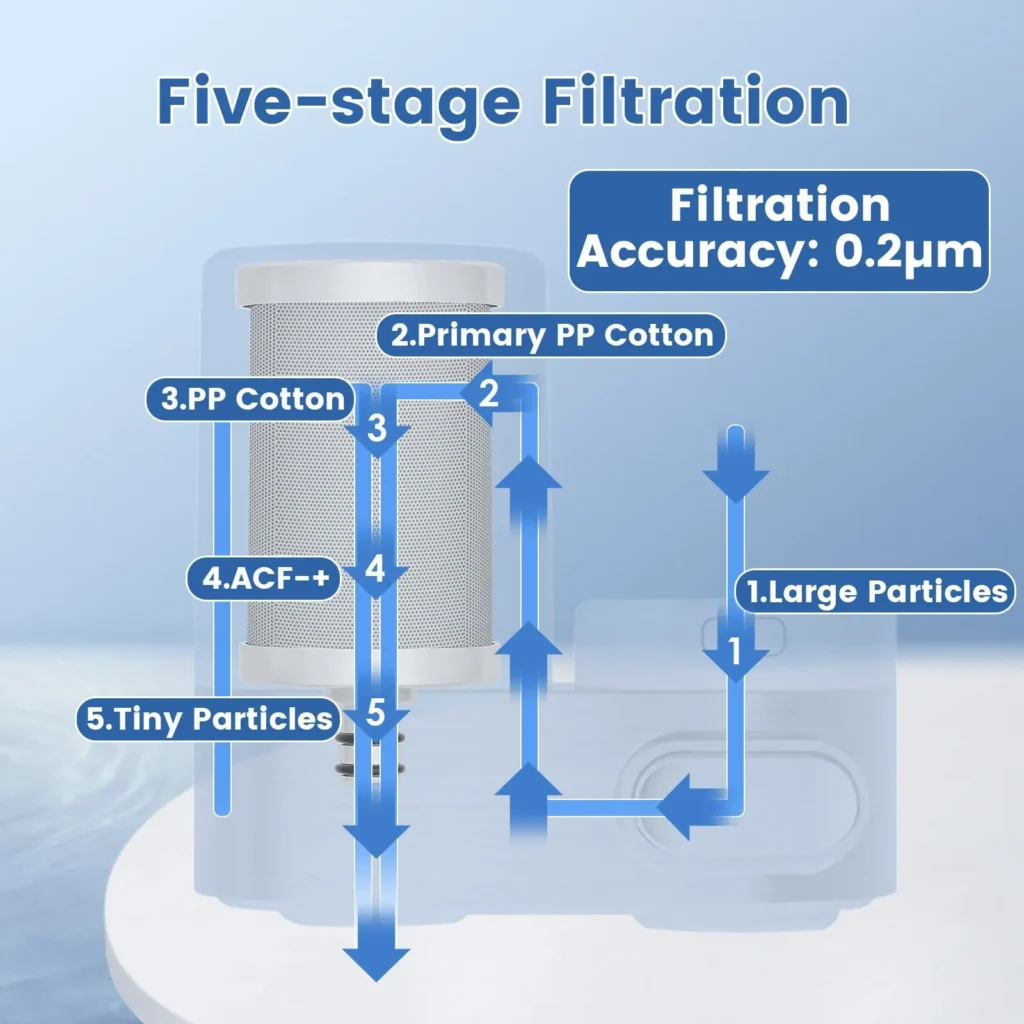 Five-stage Filtration

Filtration Accuracy: 0.2μm

2.Primary PP Cotton

3.PP Cotton

2

3

4.ACF-+

4

1.Large Particles

1

5.Tiny Particles

5